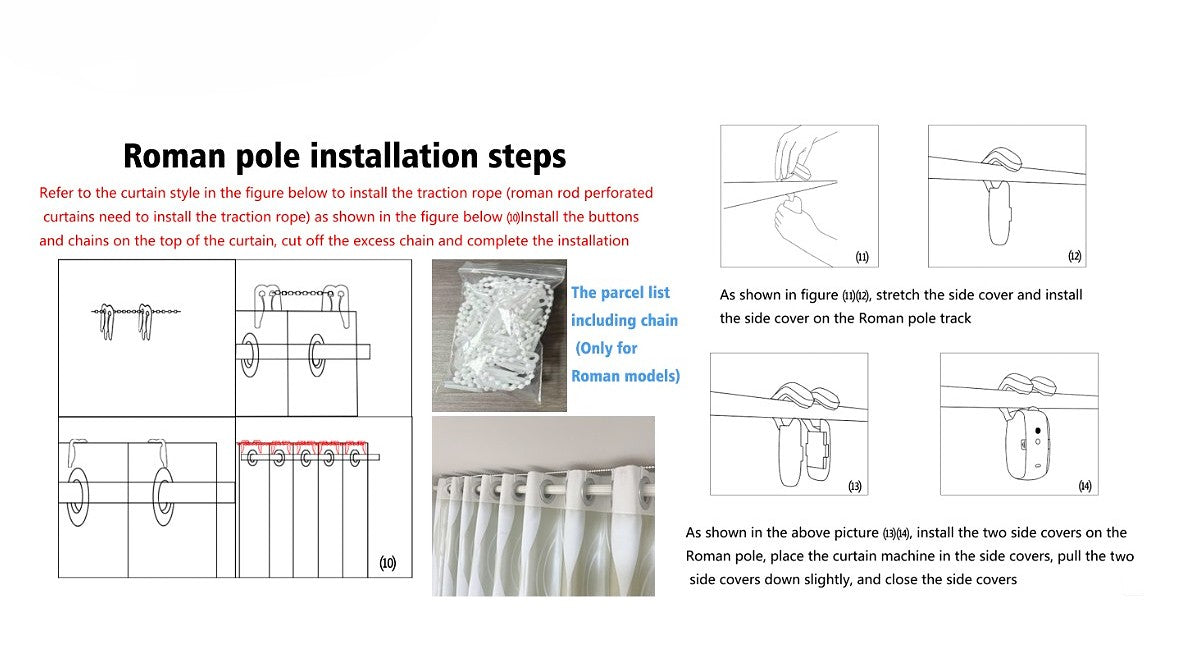 Roman pole installation steps

Refer to the curtain style in the figure below to install the traction rope (roman rod perforated curtains need to install the traction rope) as shown in the figure below ⑽Install the buttons and chains on the top of the curtain, cut off the excess chain and complete the installation

(10)

The parcel list including chain (Only for Roman models)

(11)

(12)

As shown in figure ⑾⑿, stretch the side cover and install the side cover on the Roman pole track

(13)

(14)

As shown in the above picture ⒀⒁, install the two side covers on the Roman pole, place the curtain machine in the side covers, pull the two side covers down slightly, and close the side covers