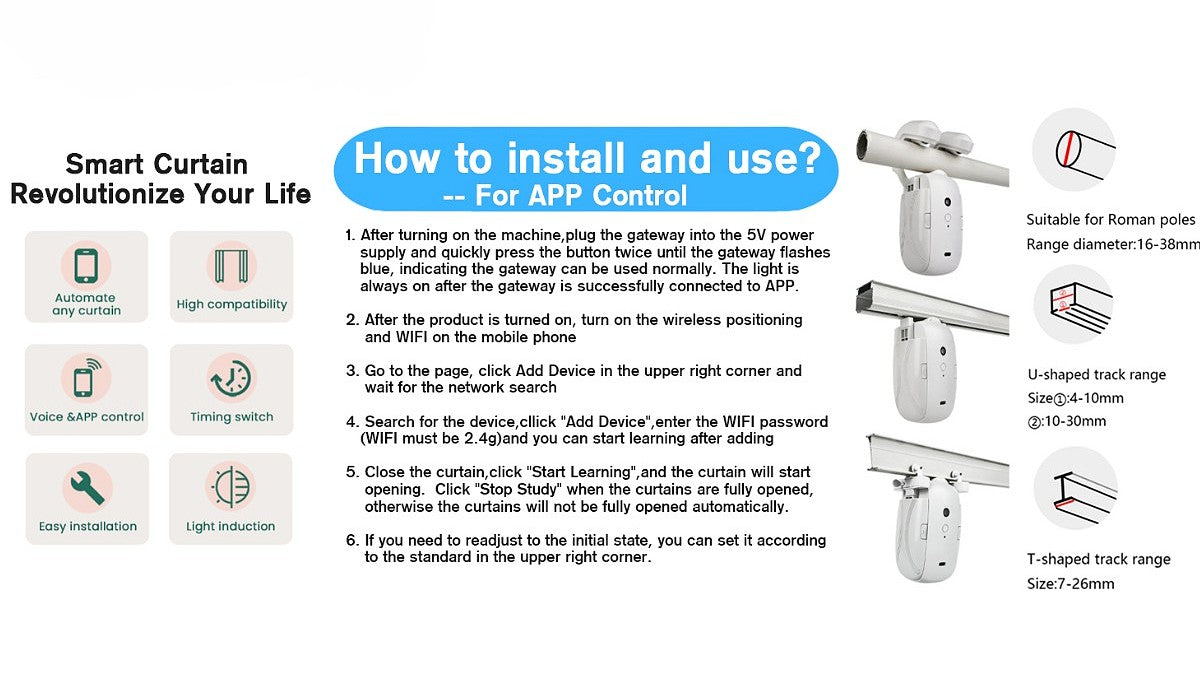 Smart Curtain
Revolutionize Your Life

Automate any curtain

High compatibility

Voice &APP control

Timing switch

Easy installation

Light induction

How to install and use?
-- For APP Control

1. After turning on the machine,plug the gateway into the 5V power supply and quickly press the button twice until the gateway flashes blue, indicating the gateway can be used normally. The light is always on after the gateway is successfully connected to APP.

2. After the product is turned on, turn on the wireless positioning and WIFI on the mobile phone

3. Go to the page, click Add Device in the upper right corner and wait for the network search

4. Search for the device,cllick "Add Device",enter the WIFI password (WIFI must be 2.4g)and you can start learning after adding

5. Close the curtain,click "Start Learning",and the curtain will start opening. Click "Stop Study" when the curtains are fully opened, otherwise the curtains will not be fully opened automatically.

6. If you need to readjust to the initial state, you can set it according to the standard in the upper right corner.

Suitable for Roman poles
Range diameter:16-38mm

U-shaped track range
Size①:4-10mm
②:10-30mm

T-shaped track range
Size:7-26mm