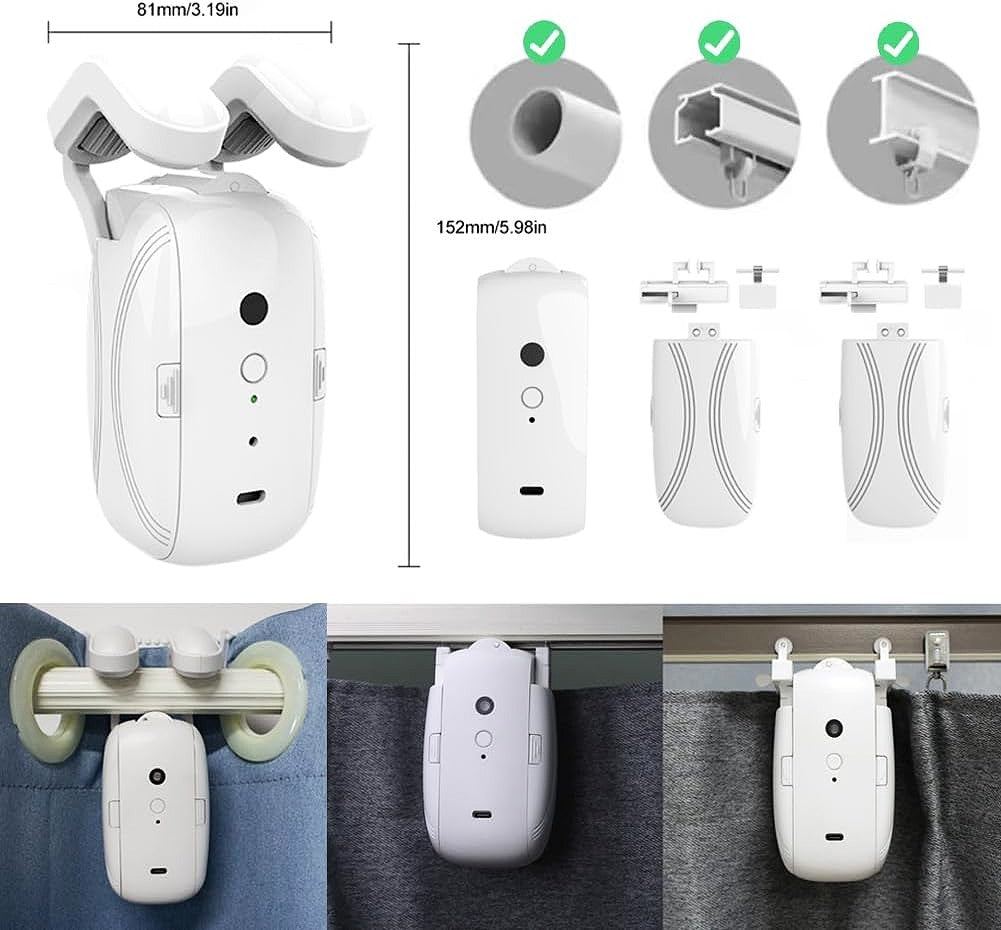 81mm/3.19in

152mm/5.98in